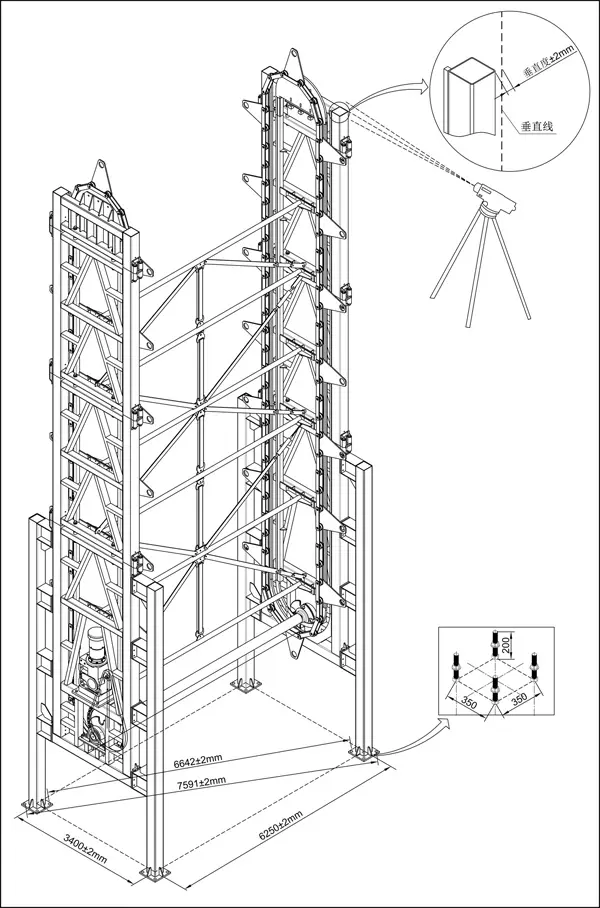 垂直度±2mm
垂直线
200
350
350
6642±2mm
7591±2mm
3400±2mm
6250±2mm